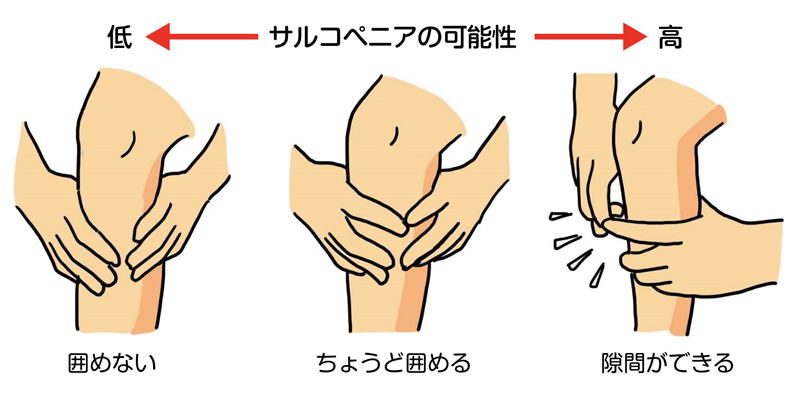 低 サルコペニアの可能性 高

囲めない

ちょうど囲める

隙間ができる